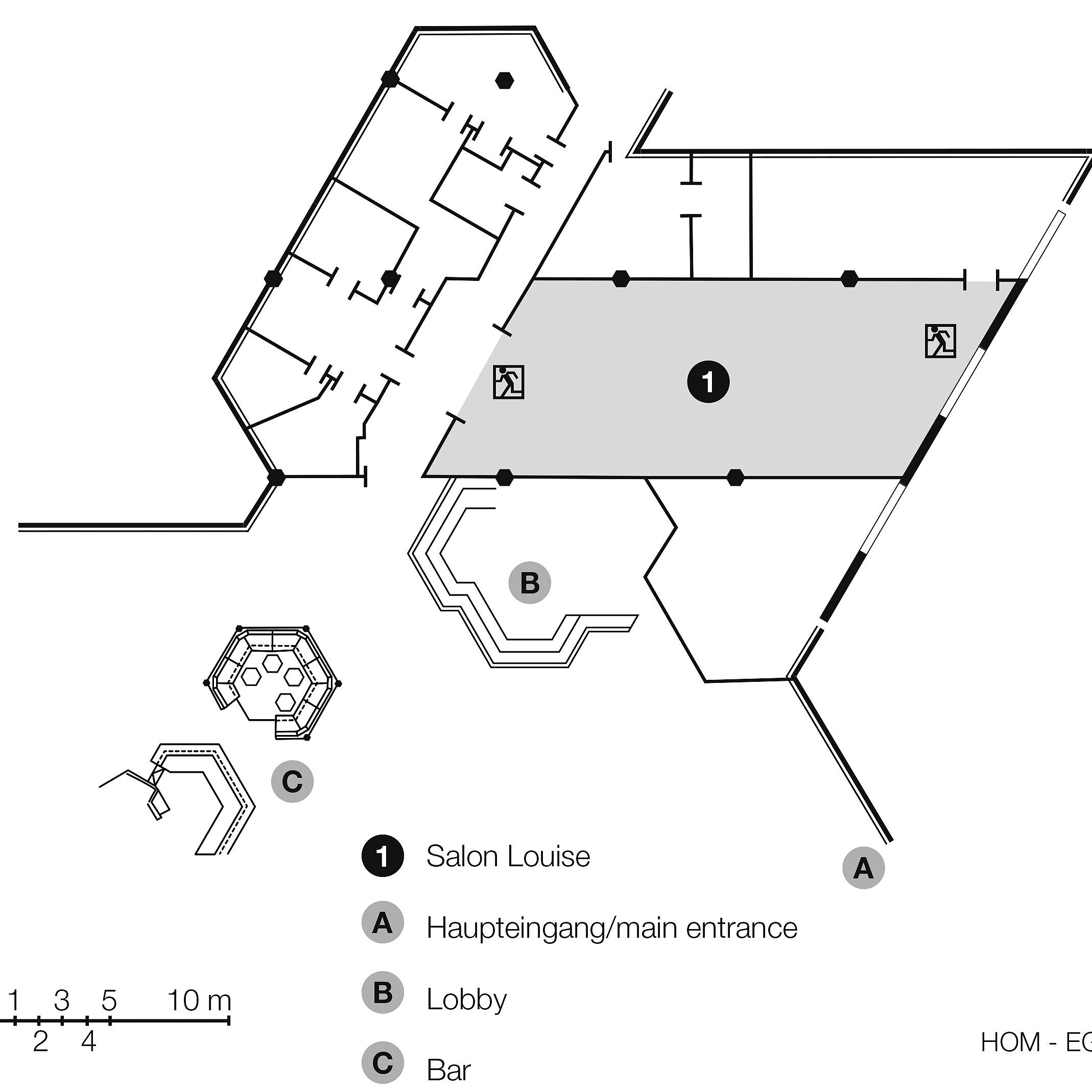 1

B

C

A

1 Salon Louise

A Haupteingang/main entrance

B Lobby

C Bar

1 3 5 10 m
2 4

HOM - EG